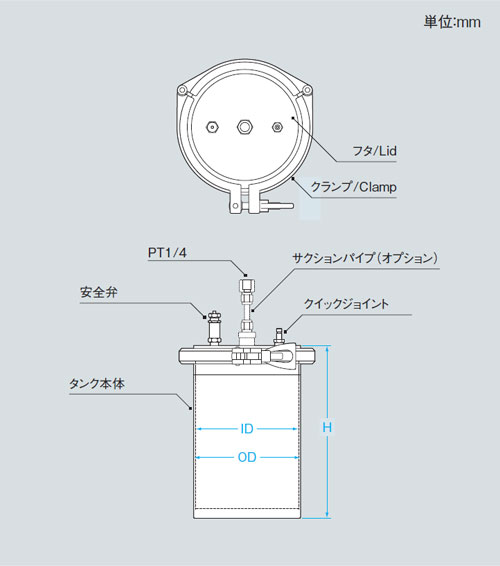 単位:mm

フタ/Lid

クランプ/Clamp

PT1/4

サクションパイプ（オプション）

安全弁

クイックジョイント

タンク本体

ID

OD

H